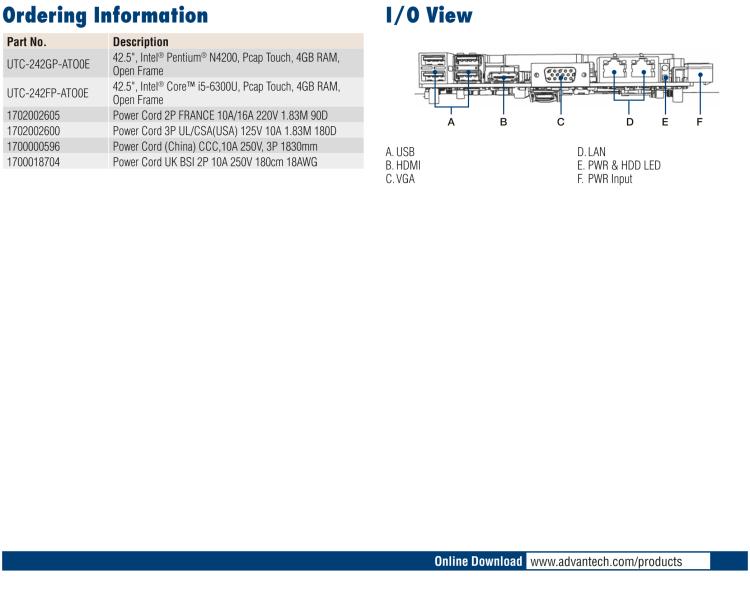 Ordering Information

| Part No. | Description |
|---|---|
| UTC-242GP-ATO0E | 42.5", Intel® Pentium® N4200, Pcap Touch, 4GB RAM, Open Frame |
| UTC-242FP-ATO0E | 42.5", Intel® Core™ i5-6300U, Pcap Touch, 4GB RAM, Open Frame |
| 1702002605 | Power Cord 2P FRANCE 10A/16A 220V 1.83M 90D |
| 1702002600 | Power Cord 3P UL/CSA(USA) 125V 10A 1.83M 180D |
| 1700000596 | Power Cord (China) CCC,10A 250V, 3P 1830mm |
| 1700018704 | Power Cord UK BSI 2P 10A 250V 180cm 18AWG |

I/O View

A B C D E F

A. USB
B. HDMI
C. VGA

D. LAN
E. PWR & HDD LED
F. PWR Input

Online Download www.advantech.com/products