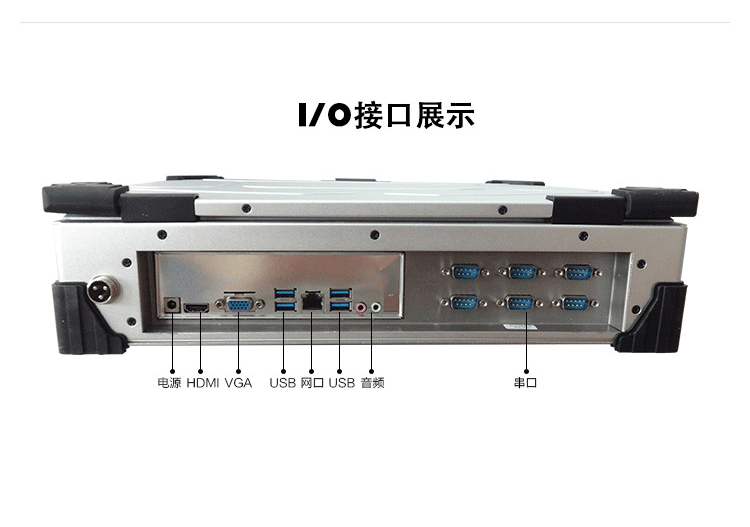 I/O接口展示

电源 HDMI VGA USB 网口 USB 音频 串口