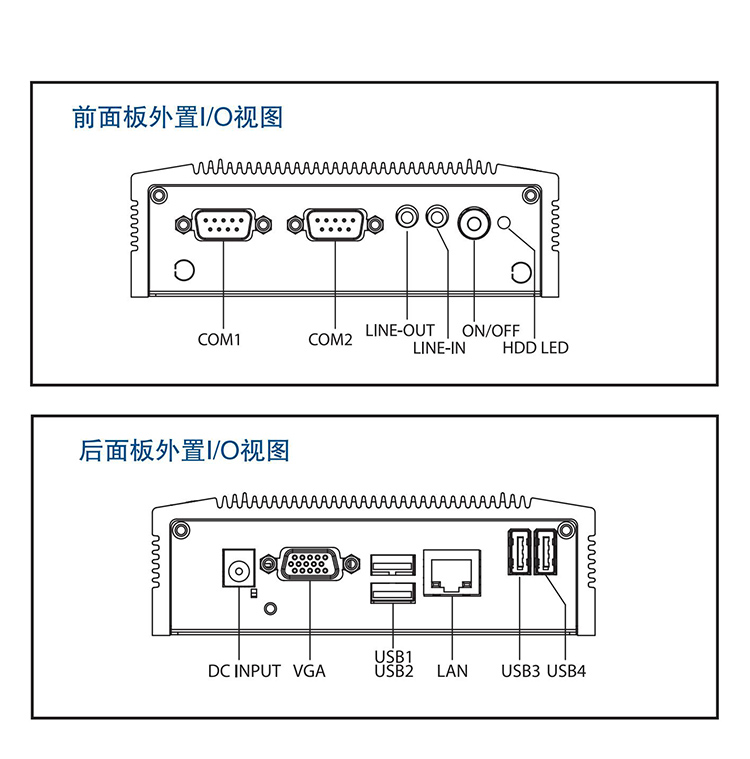 前面板外置I/O视图

COM1
COM2
LINE-OUT
LINE-IN
ON/OFF
HDD LED

后面板外置I/O视图

DC INPUT
VGA
USB1
USB2
LAN
USB3
USB4