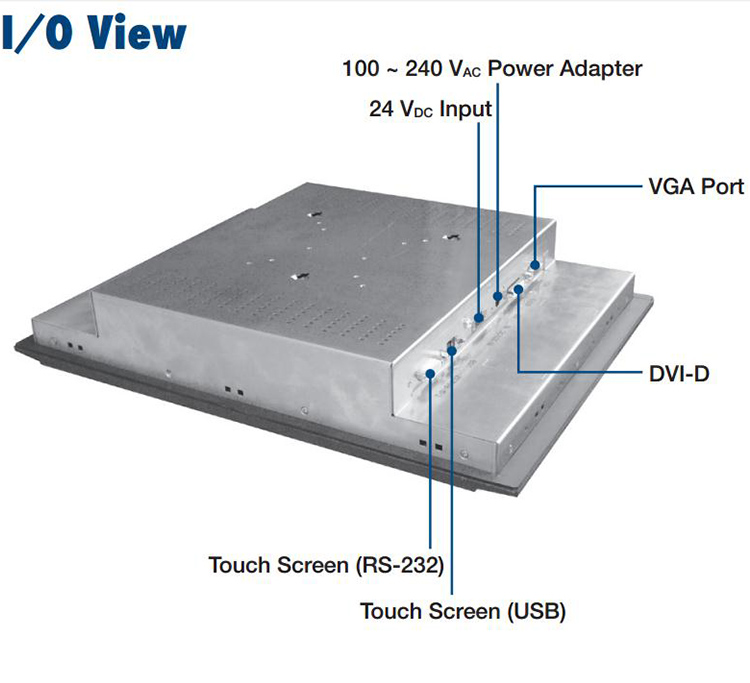 I/O View

100 ~ 240 $V_{AC}$ Power Adapter

24 $V_{DC}$ Input

VGA Port

DVI-D

Touch Screen (RS-232)

Touch Screen (USB)