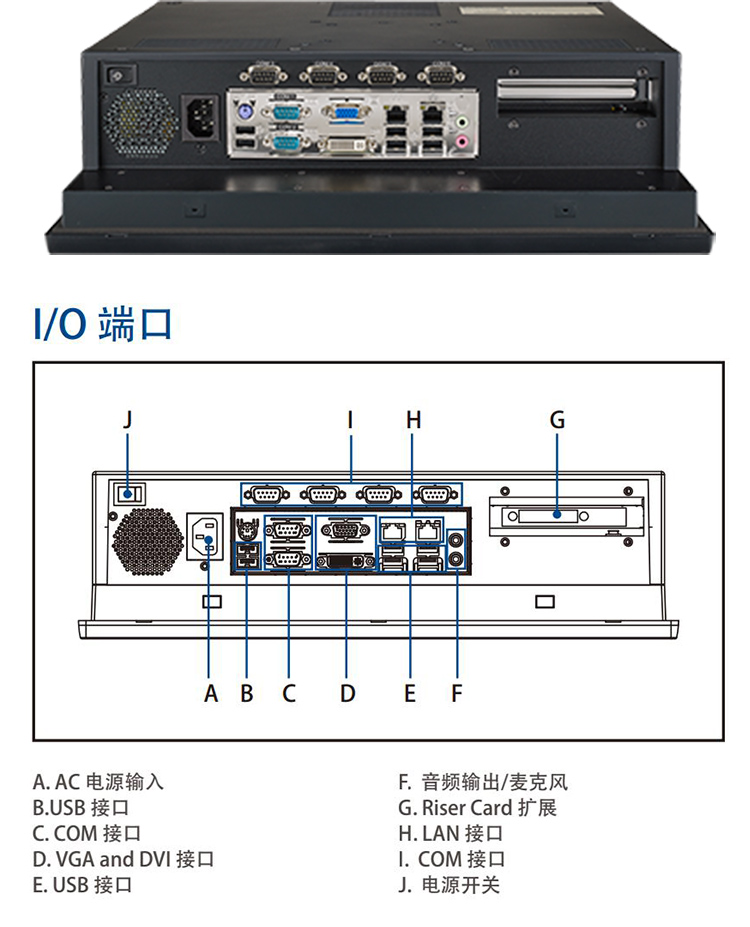 I/O 端口

J I H G

A B C D E F

A. AC 电源输入
B.USB 接口
C. COM 接口
D. VGA and DVI 接口
E. USB 接口

F. 音频输出/麦克风
G. Riser Card 扩展
H. LAN 接口
I. COM 接口
J. 电源开关