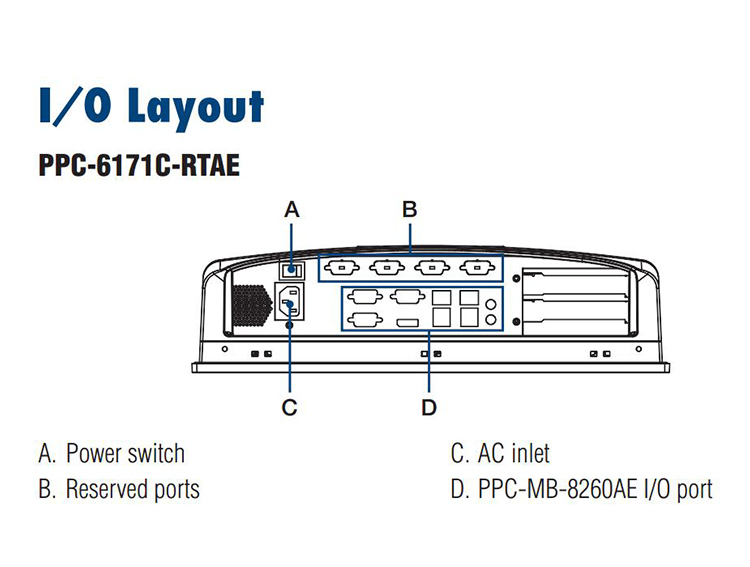 I/O Layout

PPC-6171C-RTAE

A

B

C

D

A. Power switch

B. Reserved ports

C. AC inlet

D. PPC-MB-8260AE I/O port